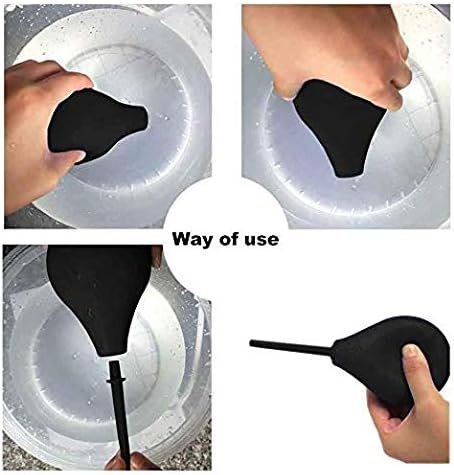 Way of use