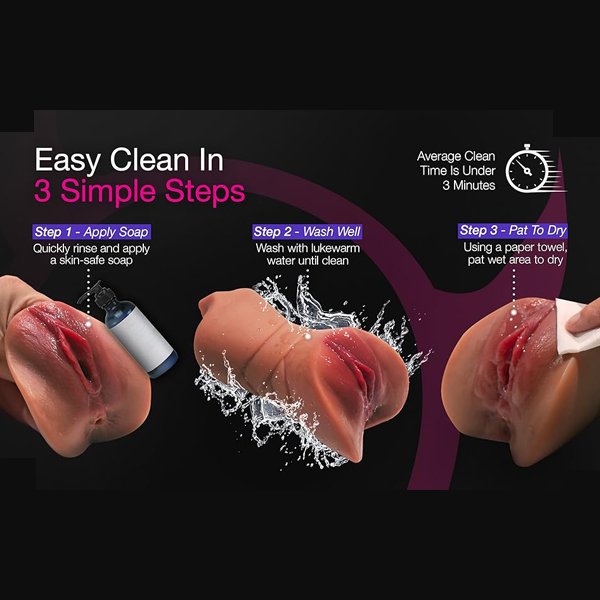 Easy Clean In
3 Simple Steps

Average Clean Time Is Under 3 Minutes

Step 1 - Apply Soap
Quickly rinse and apply a skin-safe soap

Step 2 - Wash Well
Wash with lukewarm water until clean

Step 3 - Pat To Dry
Using a paper towel, pat wet area to dry