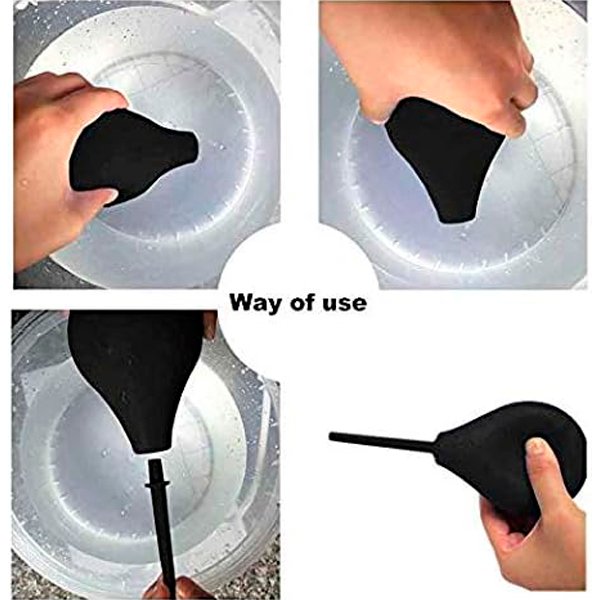 Way of use