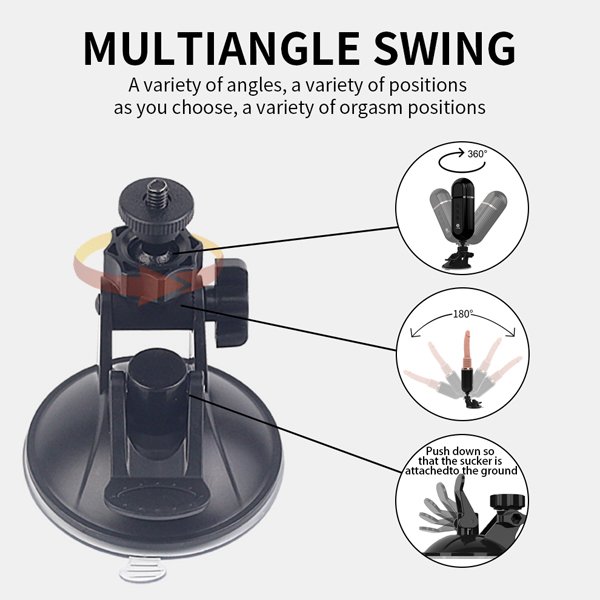 MULTIANGLE SWING

A variety of angles, a variety of positions as you choose, a variety of orgasm positions

360°

180°

Push down so that the sucker is attachedto the ground